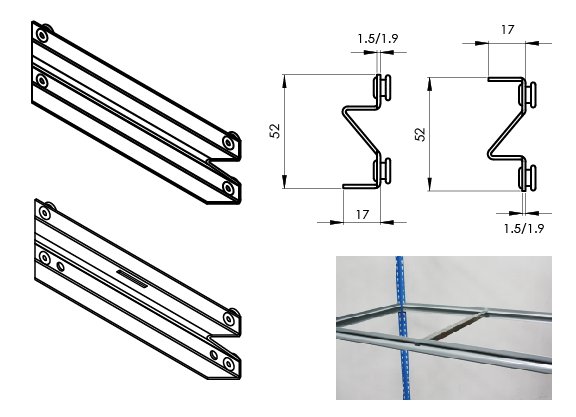 1.5/1.9

52

17

17

52

1.5/1.9