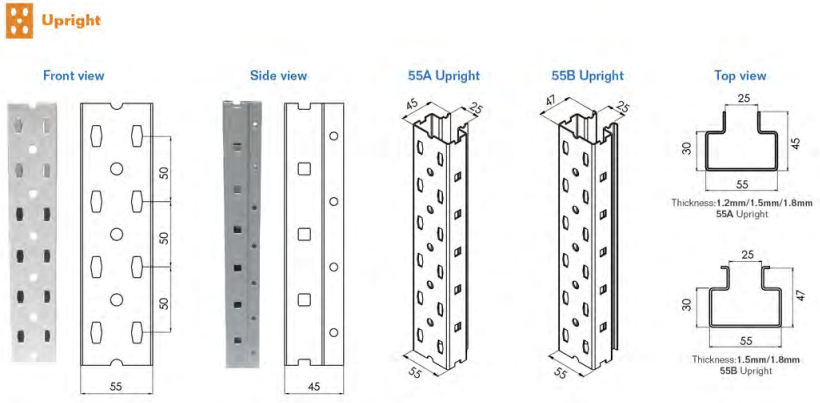 Upright

Front view

50

50

50

55

Side view

45

55A Upright

45

25

55

55B Upright

47

25

55

Top view

25

30

45

55

Thickness:1.2mm/1.5mm/1.8mm
55A Upright

25

30

47

55

Thickness:1.5mm/1.8mm
55B Upright